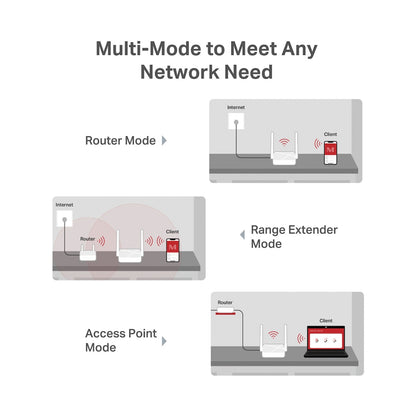 Multi-Mode to Meet Any Network Need

Router Mode

Internet

Client

M

Internet

Router

Client

M

Range Extender Mode

Access Point Mode

Router

Client